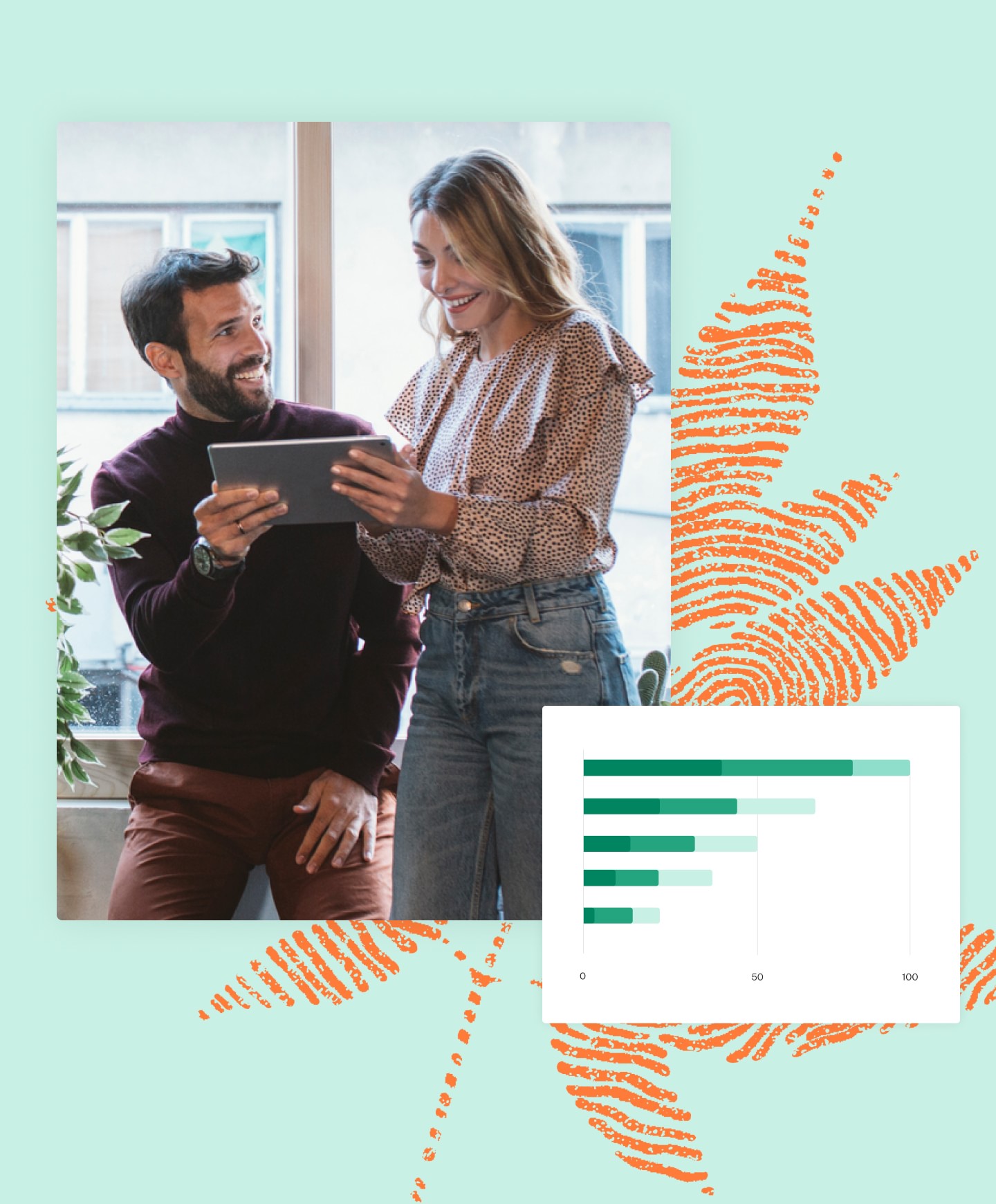 0
50
100